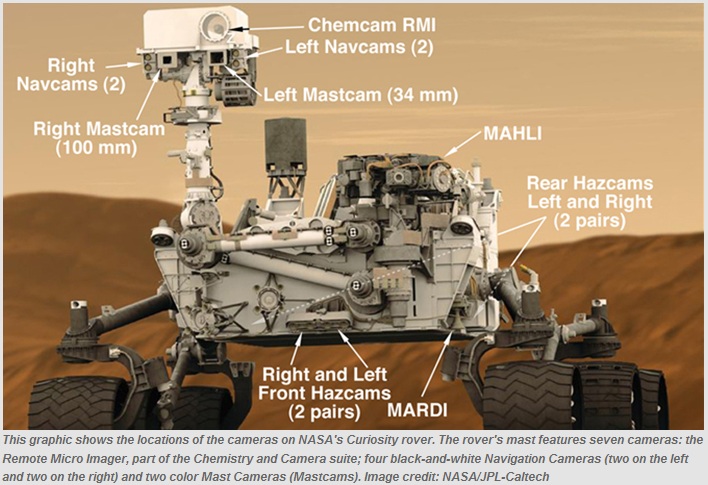 Chemcam RMI
Left Navcams (2)
Right Navcams (2)
Left Mastcam (34 mm)
Right Mastcam (100 mm)
MAHLI
Rear Hazcams Left and Right (2 pairs)
Right and Left Front Hazcams (2 pairs)
MARDI

This graphic shows the locations of the cameras on NASA's Curiosity rover. The rover's mast features seven cameras: the Remote Micro Imager, part of the Chemistry and Camera suite; four black-and-white Navigation Cameras (two on the left and two on the right) and two color Mast Cameras (Mastcams). Image credit: NASA/JPL-Caltech